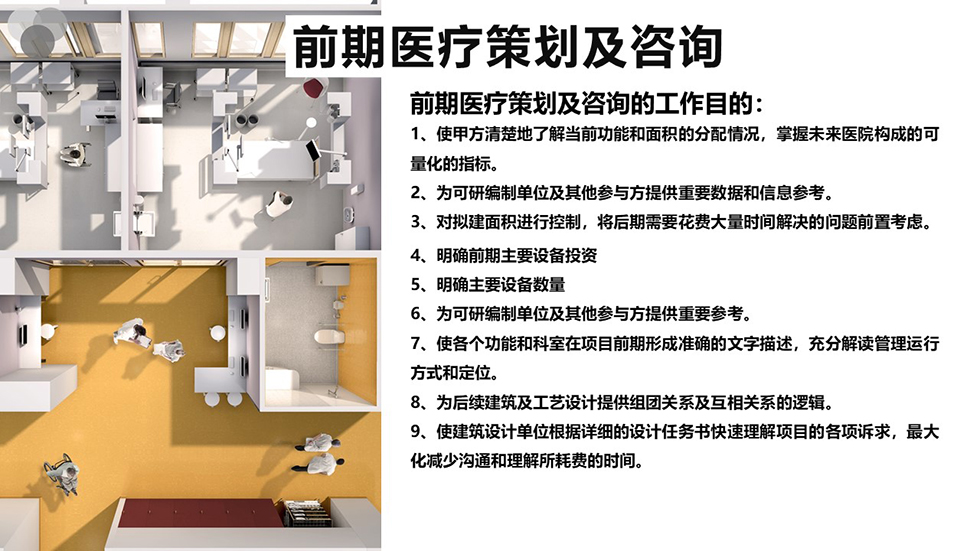 前期医疗策划及咨询

前期医疗策划及咨询的工作目的：

1、使甲方清楚地了解当前功能和面积的分配情况，掌握未来医院构成的可量化的指标。

2、为可研编制单位及其他参与方提供重要数据和信息参考。

3、对拟建面积进行控制，将后期需要花费大量时间解决的问题前置考虑。

4、明确前期主要设备投资

5、明确主要设备数量

6、为可研编制单位及其他参与方提供重要参考。

7、使各个功能和科室在项目前期形成准确的文字描述，充分解读管理运行方式和定位。

8、为后续建筑及工艺设计提供组团关系及互相关系的逻辑。

9、使建筑设计单位根据详细的设计任务书快速理解项目的各项诉求，最大化减少沟通和理解所耗费的时间。